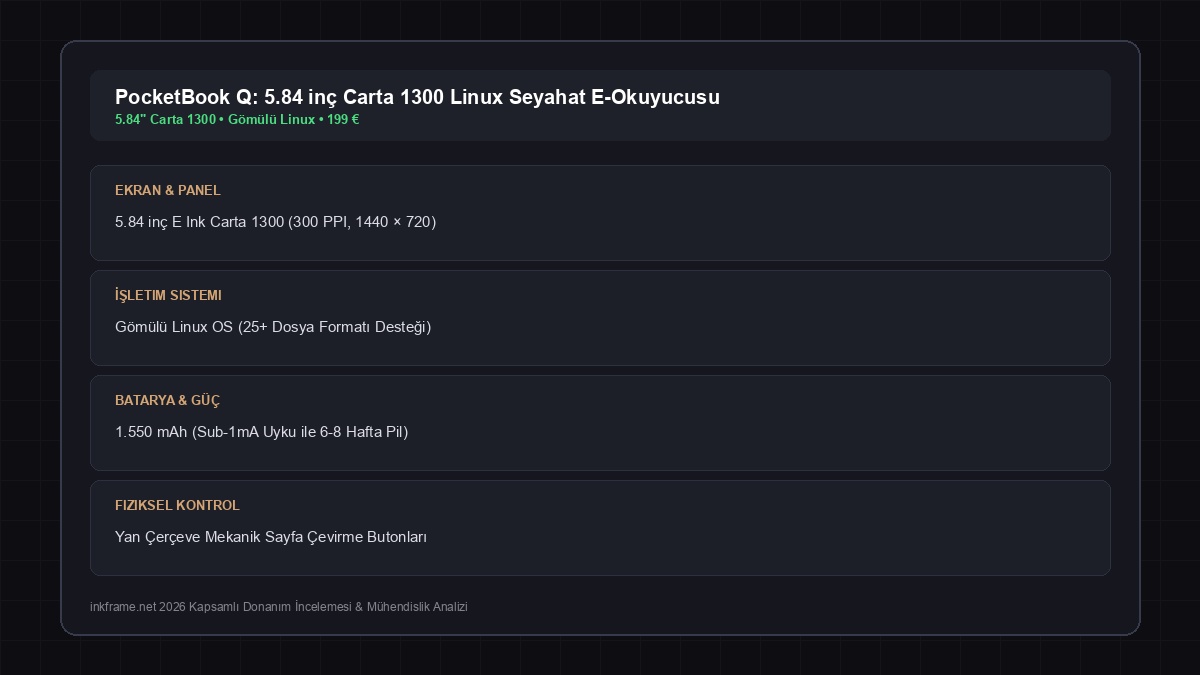 PocketBook Q: 5.84 inç Carta 1300 Linux Seyahat E-Okuyucusu
5.84" Carta 1300 • Gömülü Linux • 199 €

EKRAN & PANEL
5.84 inç E Ink Carta 1300 (300 PPI, 1440 × 720)

İŞLETIM SISTEMI
Gömülü Linux OS (25+ Dosya Formatı Desteği)

BATARYA & GÜÇ
1.550 mAh (Sub-1mA Uyku ile 6-8 Hafta Pil)

FIZIKSEL KONTROL
Yan Çerçeve Mekanik Sayfa Çevirme Butonları

inkframe.net 2026 Kapsamlı Donanım İncelemesi & Mühendislik Analizi